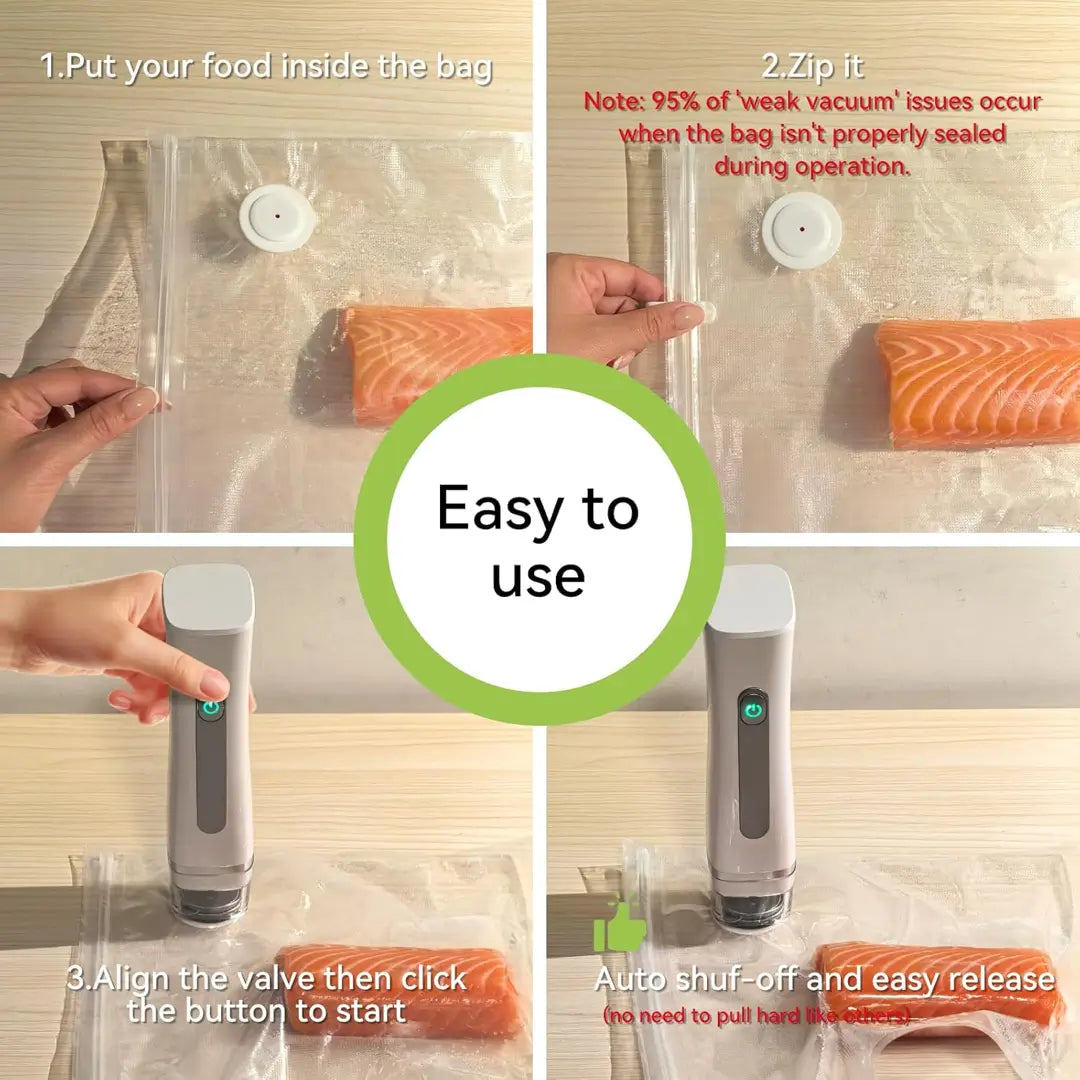 1.Put your food inside the bag

2.Zip it
Note: 95% of 'weak vacuum' issues occur when the bag isn't properly sealed during operation.

Easy to use

3.Align the valve then click the button to start

Auto shuf-off and easy release
(no need to pull hard like others)